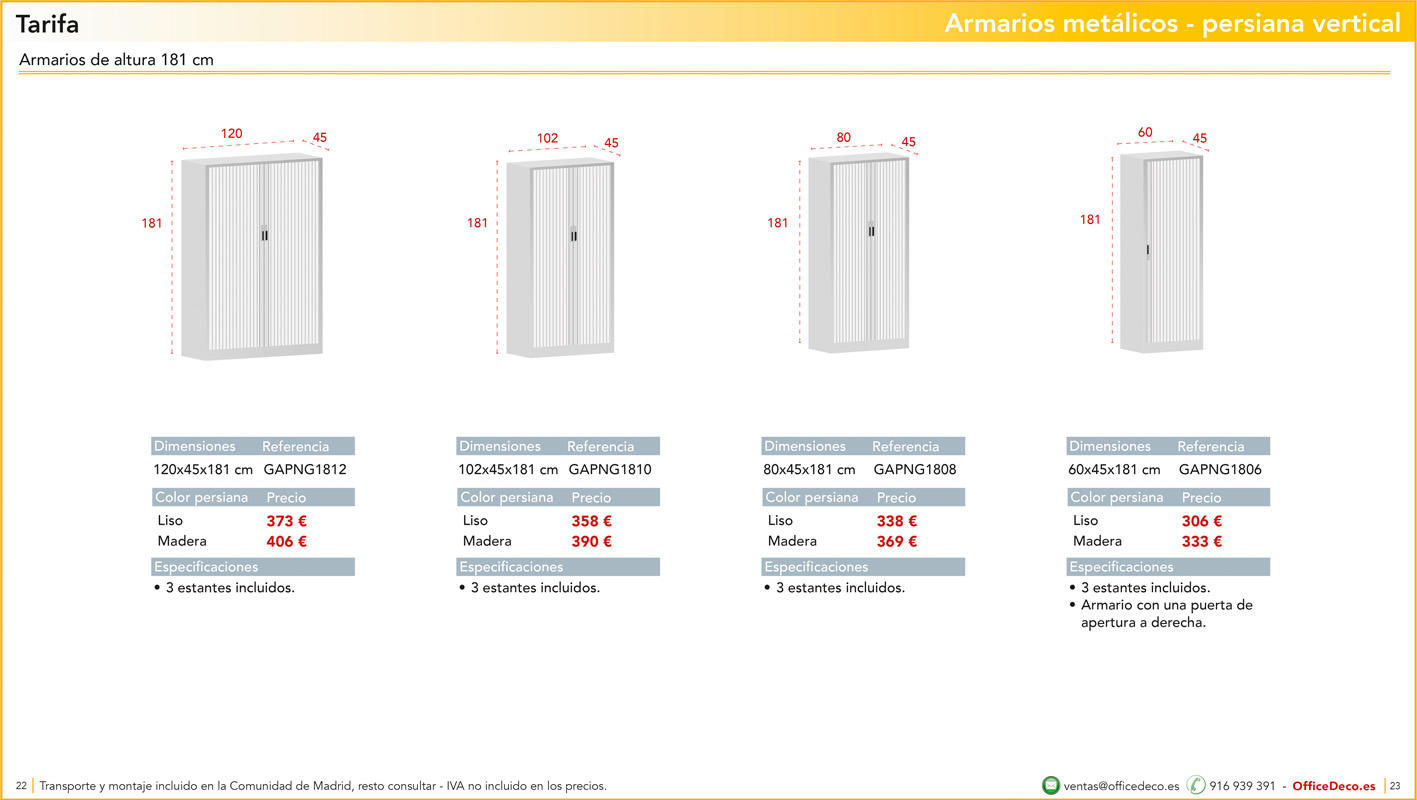 Tarifa

Armarios metálicos - persiana vertical

Armarios de altura 181 cm

120
45
181

102
45
181

80
45
181

60
45
181

| Dimensiones | Referencia |
|---|---|
| 120x45x181 cm | GAPNG1812 |

| Color persiana | Precio |
|---|---|
| Liso | 373 € |
| Madera | 406 € |

Especificaciones
• 3 estantes incluidos.

| Dimensiones | Referencia |
|---|---|
| 102x45x181 cm | GAPNG1810 |

| Color persiana | Precio |
|---|---|
| Liso | 358 € |
| Madera | 390 € |

Especificaciones
• 3 estantes incluidos.

| Dimensiones | Referencia |
|---|---|
| 80x45x181 cm | GAPNG1808 |

| Color persiana | Precio |
|---|---|
| Liso | 338 € |
| Madera | 369 € |

Especificaciones
• 3 estantes incluidos.

| Dimensiones | Referencia |
|---|---|
| 60x45x181 cm | GAPNG1806 |

| Color persiana | Precio |
|---|---|
| Liso | 306 € |
| Madera | 333 € |

Especificaciones
• 3 estantes incluidos.
• Armario con una puerta de apertura a derecha.

22 | Transporte y montaje incluido en la Comunidad de Madrid, resto consultar - IVA no incluido en los precios.

ventas@officedeco.es 916 939 391 - OfficeDeco.es | 23