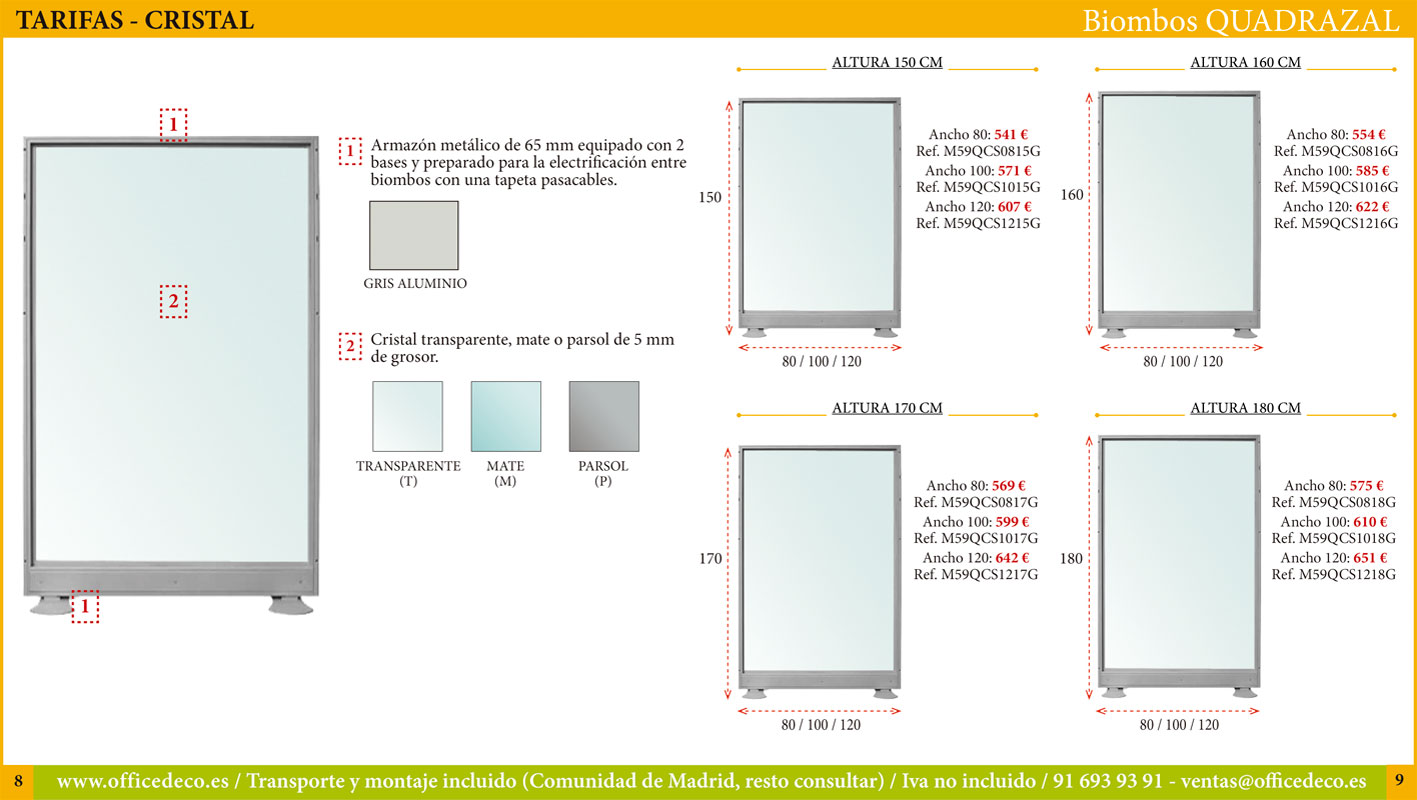 TARIFAS - CRISTAL

Biombos QUADRAZAL

1

2

1

1 Armazón metálico de 65 mm equipado con 2 bases y preparado para la electrificación entre biombos con una tapeta pasacables.

GRIS ALUMINIO

2 Cristal transparente, mate o parsol de 5 mm de grosor.

TRANSPARENTE (T)

MATE (M)

PARSOL (P)

ALTURA 150 CM

150

80 / 100 / 120

Ancho 80: 541 €
Ref. M59QCS0815G
Ancho 100: 571 €
Ref. M59QCS1015G
Ancho 120: 607 €
Ref. M59QCS1215G

ALTURA 160 CM

160

80 / 100 / 120

Ancho 80: 554 €
Ref. M59QCS0816G
Ancho 100: 585 €
Ref. M59QCS1016G
Ancho 120: 622 €
Ref. M59QCS1216G

ALTURA 170 CM

170

80 / 100 / 120

Ancho 80: 569 €
Ref. M59QCS0817G
Ancho 100: 599 €
Ref. M59QCS1017G
Ancho 120: 642 €
Ref. M59QCS1217G

ALTURA 180 CM

180

80 / 100 / 120

Ancho 80: 575 €
Ref. M59QCS0818G
Ancho 100: 610 €
Ref. M59QCS1018G
Ancho 120: 651 €
Ref. M59QCS1218G

8 www.officedeco.es / Transporte y montaje incluido (Comunidad de Madrid, resto consultar) / Iva no incluido / 91 693 93 91 - ventas@officedeco.es 9